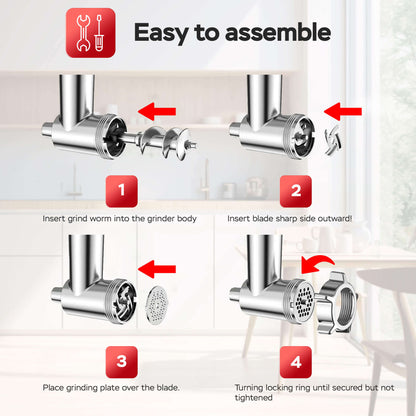 Easy to assemble

1

Insert grind worm into the grinder body

2

Insert blade sharp side outward!

3

Place grinding plate over the blade.

4

Turning locking ring until secured but not tightened