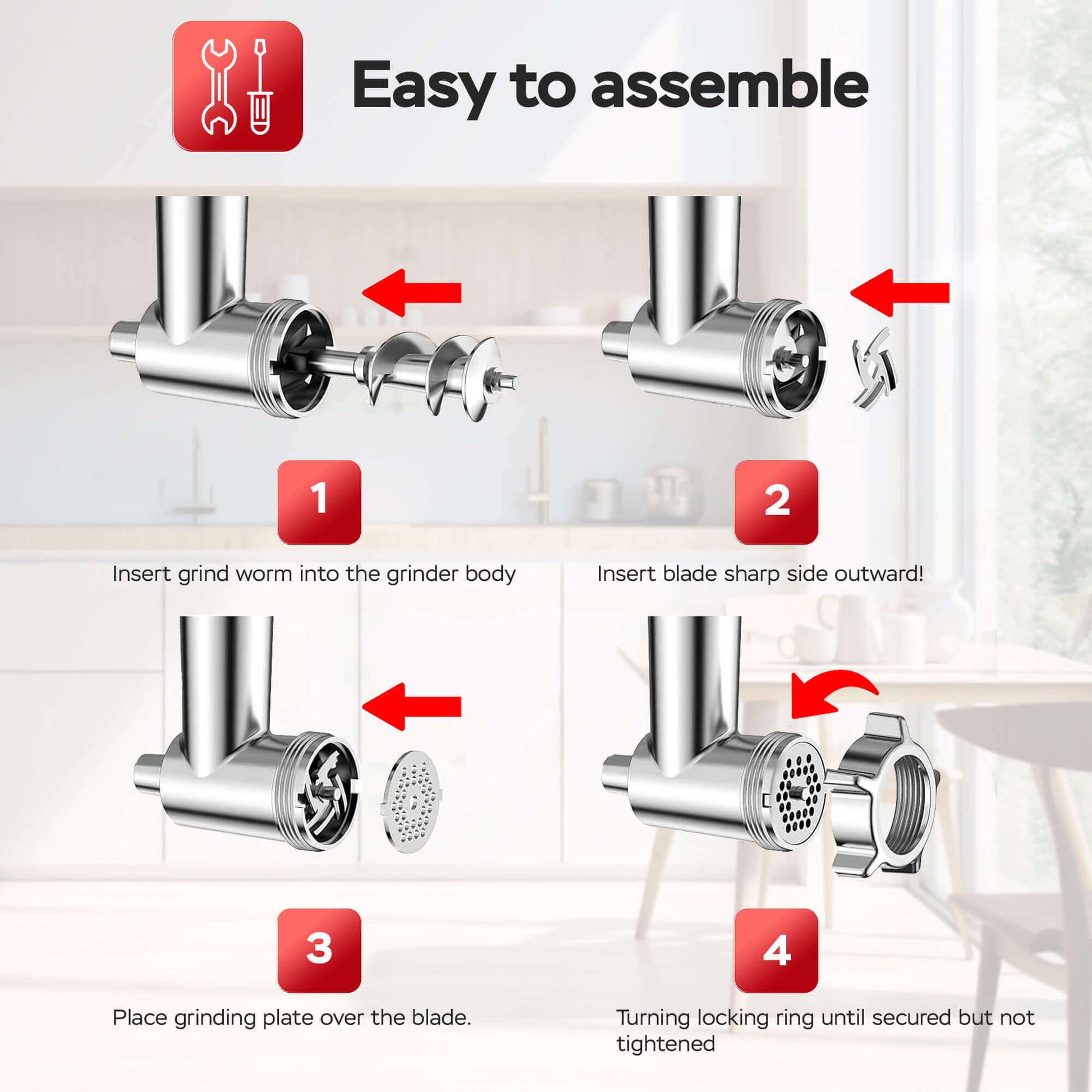 Easy to assemble

1

Insert grind worm into the grinder body

2

Insert blade sharp side outward!

3

Place grinding plate over the blade.

4

Turning locking ring until secured but not tightened